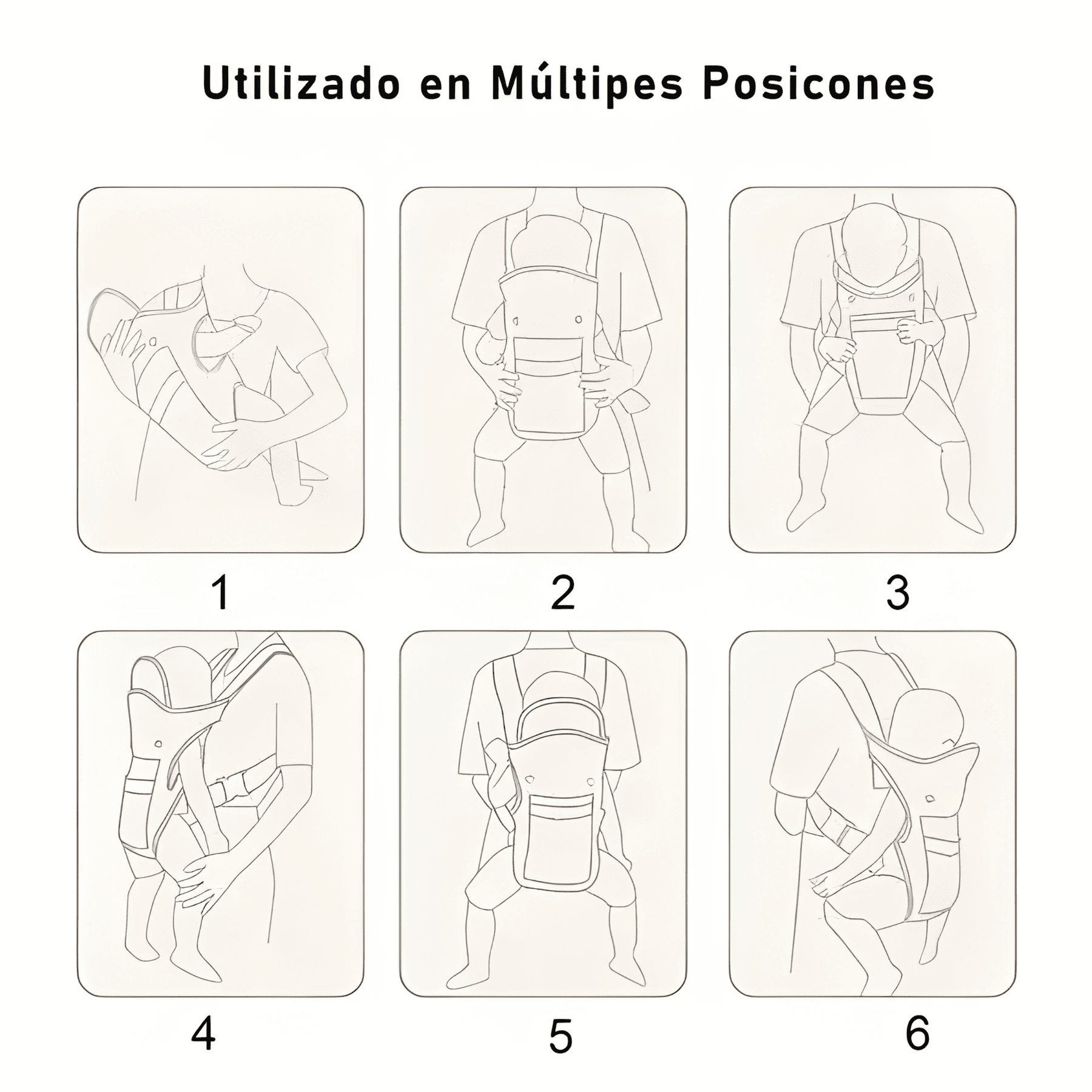 Utilizado en Múltipes Posicones

1

2

3

4

5

6